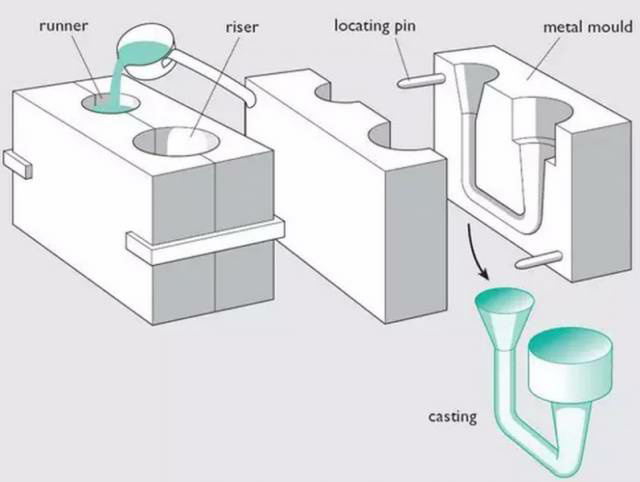 runner
riser
locating pin
metal mould
casting